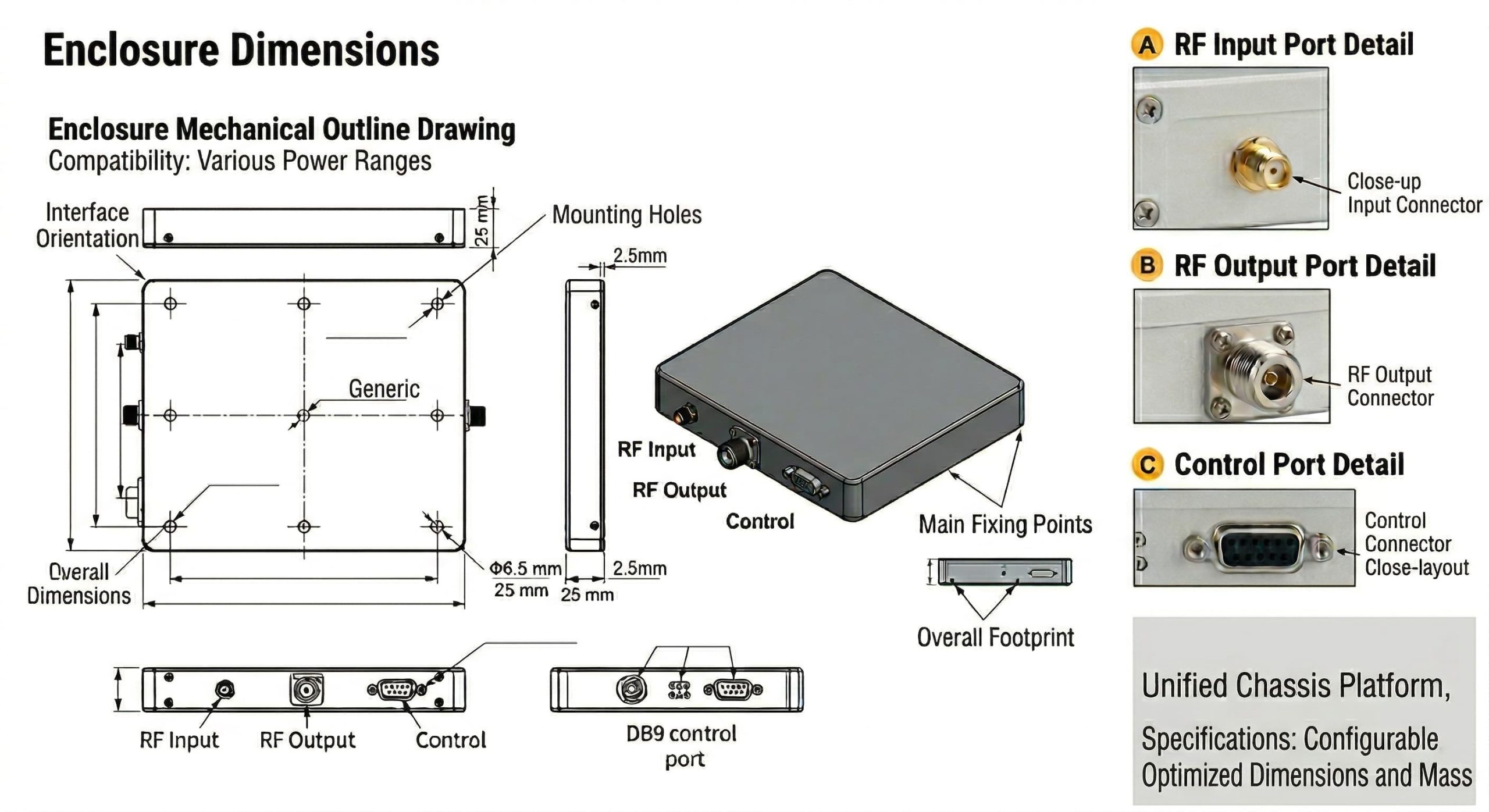 Enclosure Dimensions

Enclosure Mechanical Outline Drawing
Compatibility: Various Power Ranges

Interface Orientation

25 mm

Mounting Holes

2.5mm

Generic

Overall Dimensions

Φ6.5 mm
25 mm

2.5mm
25 mm

RF Input
RF Output
Control

Main Fixing Points

Overall Footprint

RF Input
RF Output
Control

DB9 control port

A RF Input Port Detail

Close-up Input Connector

B RF Output Port Detail

RF Output Connector

C Control Port Detail

Control Connector Close-layout

Unified Chassis Platform,

Specifications: Configurable Optimized Dimensions and Mass